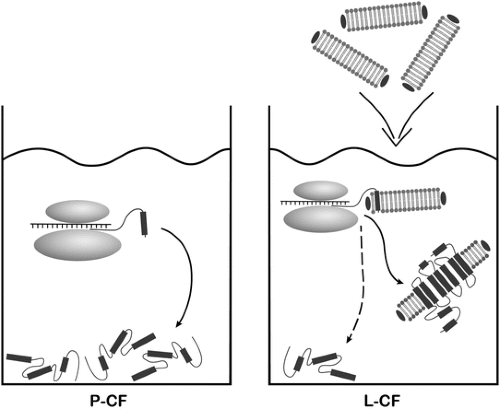 P-CF

L-CF