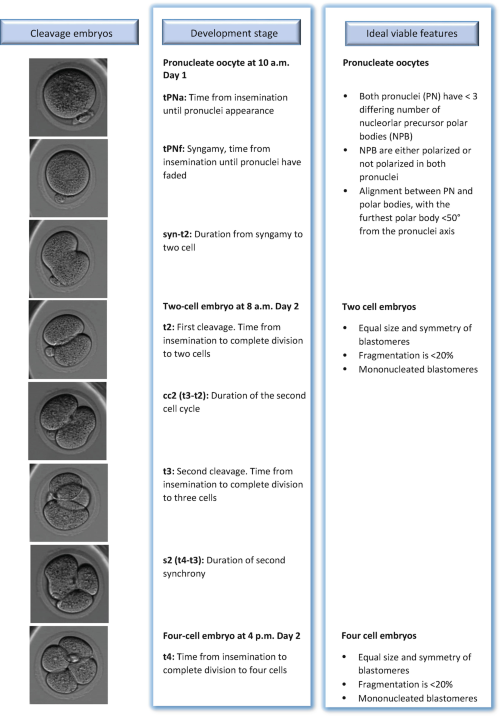 Cleavage embryos

Development stage

Pronucleate oocyte at 10 a.m. Day 1

tPNa: Time from insemination until pronuclei appearance

tPNf: Syngamy, time from insemination until pronuclei have faded

syn-t2: Duration from syngamy to two cell

Two-cell embryo at 8 a.m. Day 2

t2: First cleavage. Time from insemination to complete division to two cells

cc2 (t3-t2): Duration of the second cell cycle

t3: Second cleavage. Time from insemination to complete division to three cells

s2 (t4-t3): Duration of second synchrony

Four-cell embryo at 4 p.m. Day 2

t4: Time from insemination to complete division to four cells

Ideal viable features

Pronucleate oocytes

• Both pronuclei (PN) have < 3 differing number of nucleorlar precursor polar bodies (NPB)
• NPB are either polarized or not polarized in both pronuclei
• Alignment between PN and polar bodies, with the furthest polar body <50° from the pronuclei axis

Two cell embryos

• Equal size and symmetry of blastomeres
• Fragmentation is <20%
• Mononucleated blastomeres

Four cell embryos

• Equal size and symmetry of blastomeres
• Fragmentation is <20%
• Mononucleated blastomeres