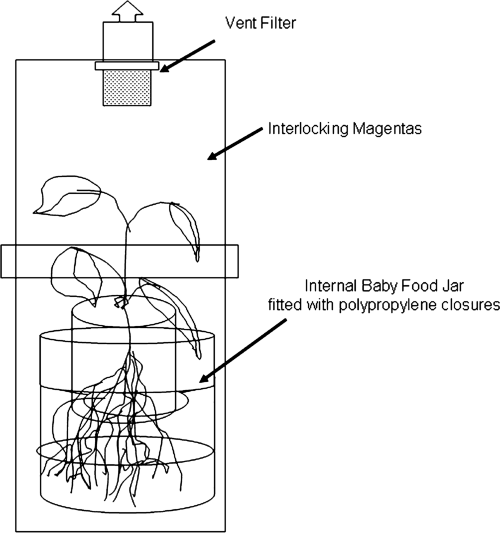 Vent Filter

Interlocking Magentas

Internal Baby Food Jar
fitted with polypropylene closures