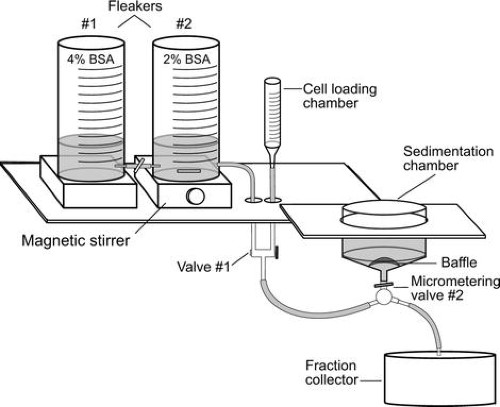 Fleakers

#1

#2

4% BSA

2% BSA

Cell loading chamber

Sedimentation chamber

Magnetic stirrer

Valve #1

Baffle

Micrometering valve #2

Fraction collector