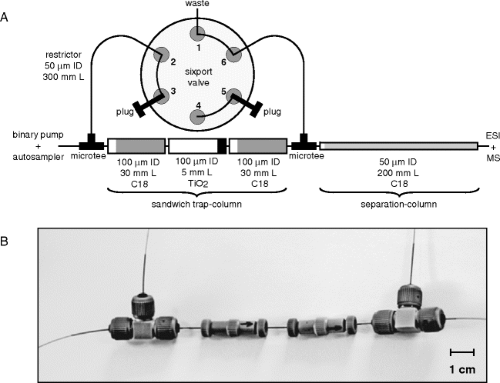 A

waste

1

2

6

sixport valve

3

5

4

restrictor
50 μm ID
300 mm L

plug

plug

binary pump
+
autosampler

microtee

microtee

ESI
+
MS

100 μm ID
30 mm L
C18

100 μm ID
5 mm L
$TiO_2$

100 μm ID
30 mm L
C18

50 μm ID
200 mm L
C18

sandwich trap-column

separation-column

B

1 cm