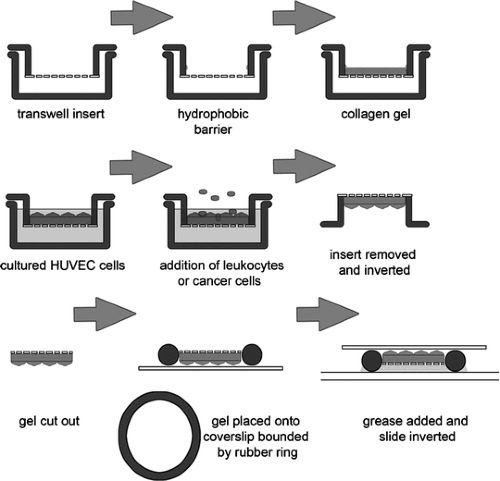 transwell insert

hydrophobic barrier

collagen gel

cultured HUVEC cells

addition of leukocytes or cancer cells

insert removed and inverted

gel cut out

gel placed onto coverslip bounded by rubber ring

grease added and slide inverted