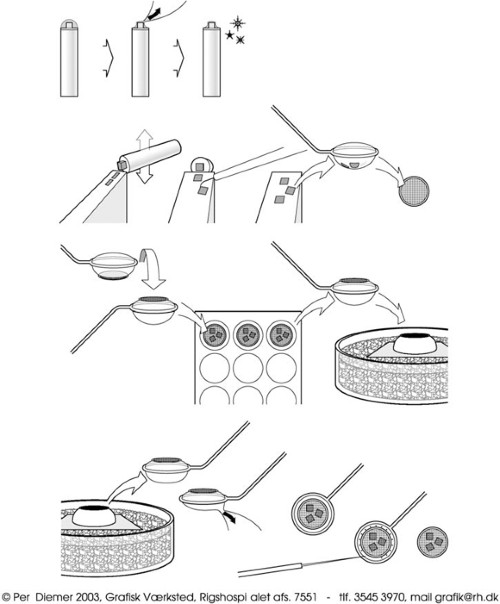 © Per Diemer 2003, Grafisk Værksted, Rigshospi alet afs. 7551 - tlf. 3545 3970, mail grafik@rh.dk